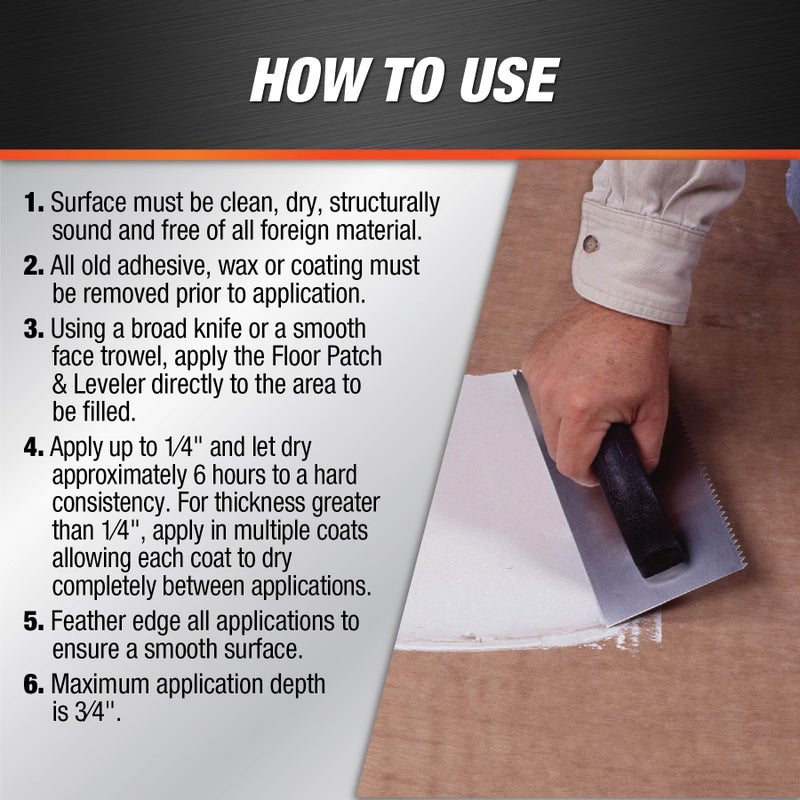 HOW TO USE

1. Surface must be clean, dry, structurally sound and free of all foreign material.

2. All old adhesive, wax or coating must be removed prior to application.

3. Using a broad knife or a smooth face trowel, apply the Floor Patch & Leveler directly to the area to be filled.

4. Apply up to 1⁄4" and let dry approximately 6 hours to a hard consistency. For thickness greater than 1⁄4", apply in multiple coats allowing each coat to dry completely between applications.

5. Feather edge all applications to ensure a smooth surface.

6. Maximum application depth is 3⁄4".